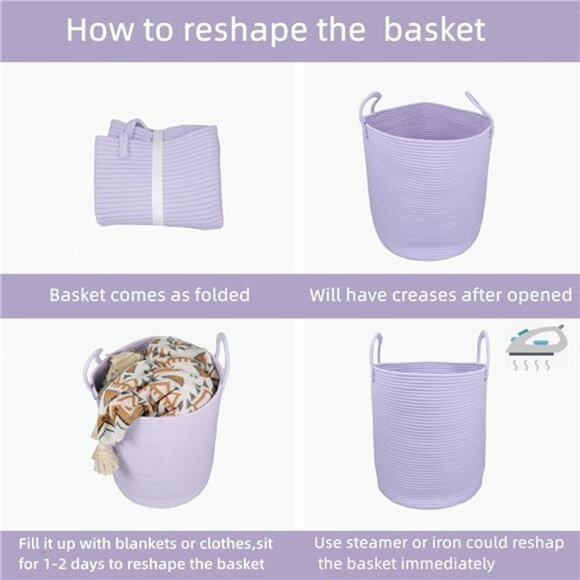 How to reshape the basket

Basket comes as folded

Will have creases after opened

Fill it up with blankets or clothes,sit for 1-2 days to reshape the basket

Use steamer or iron could reshap the basket immediately